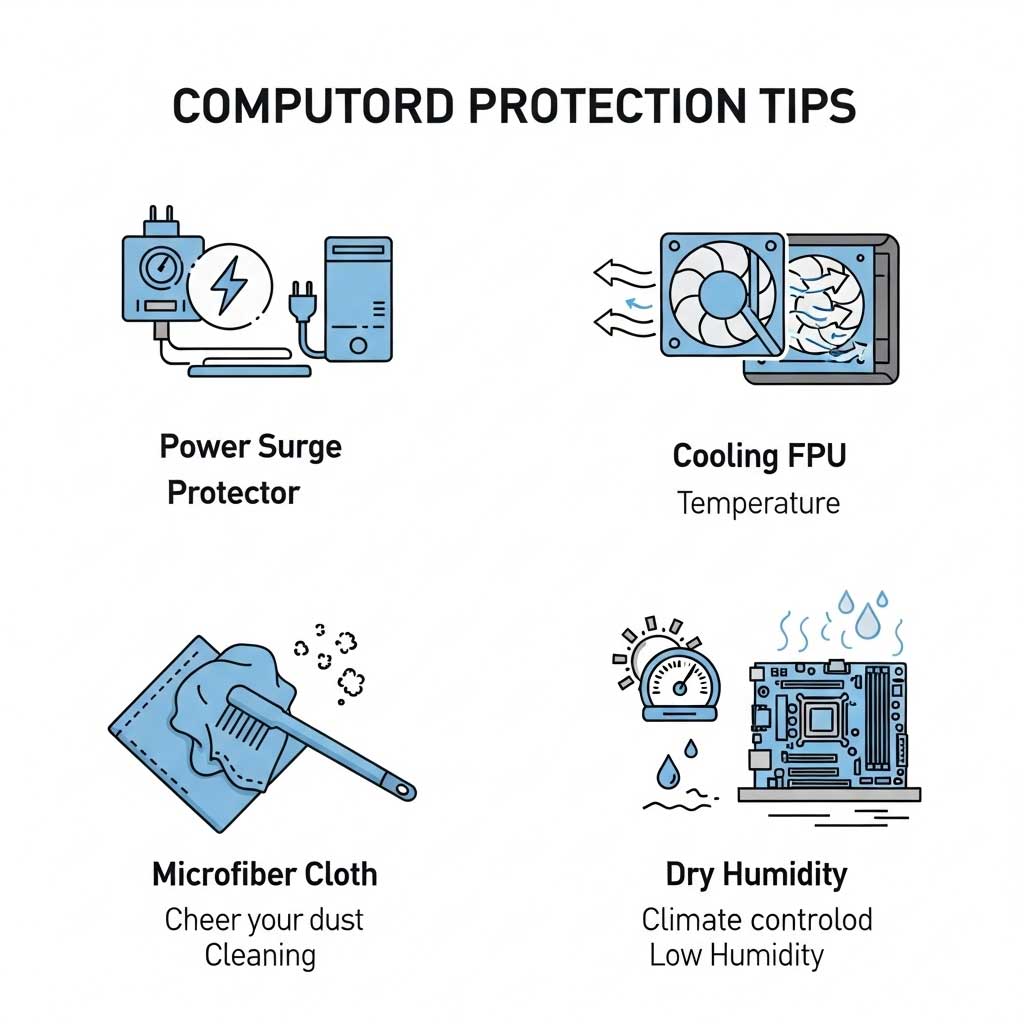 COMPUTORD PROTECTION TIPS

Power Surge Protector

Cooling FPU
Temperature

Microfiber Cloth
Cheer your dust Cleaning

Dry Humidity
Climate controlod Low Humidity