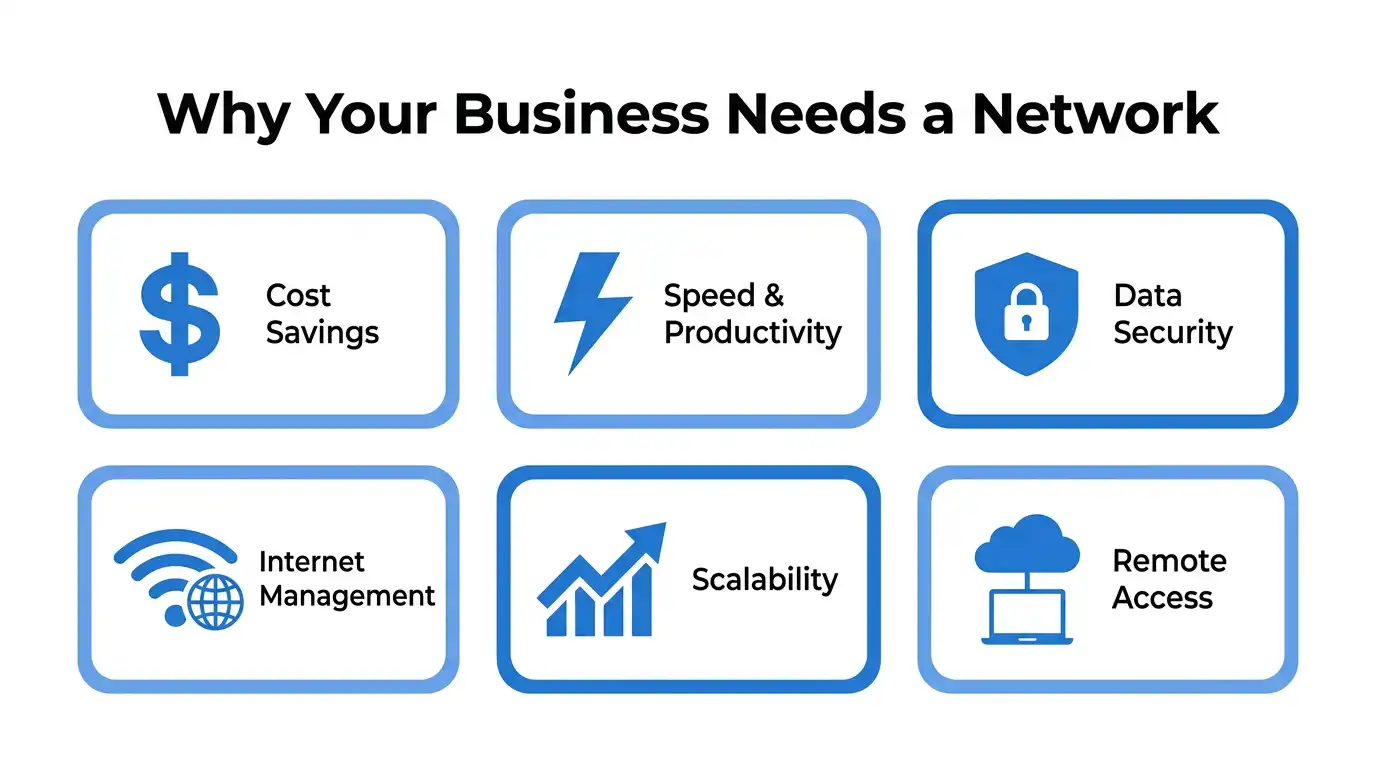 Why Your Business Needs a Network

Cost
Savings

Speed &
Productivity

Data
Security

Internet
Management

Scalability

Remote
Access